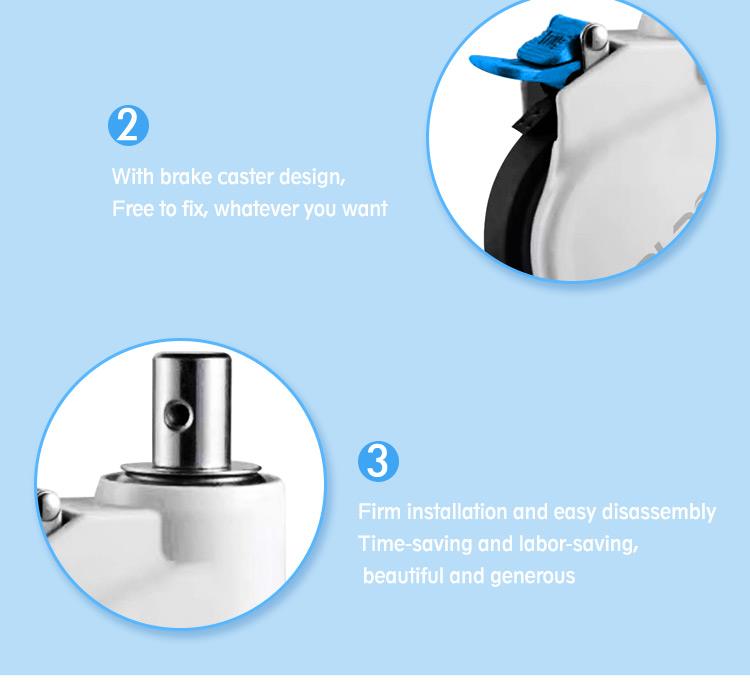 2

With brake caster design,
Free to fix, whatever you want

3

Firm installation and easy disassembly
Time-saving and labor-saving,
beautiful and generous